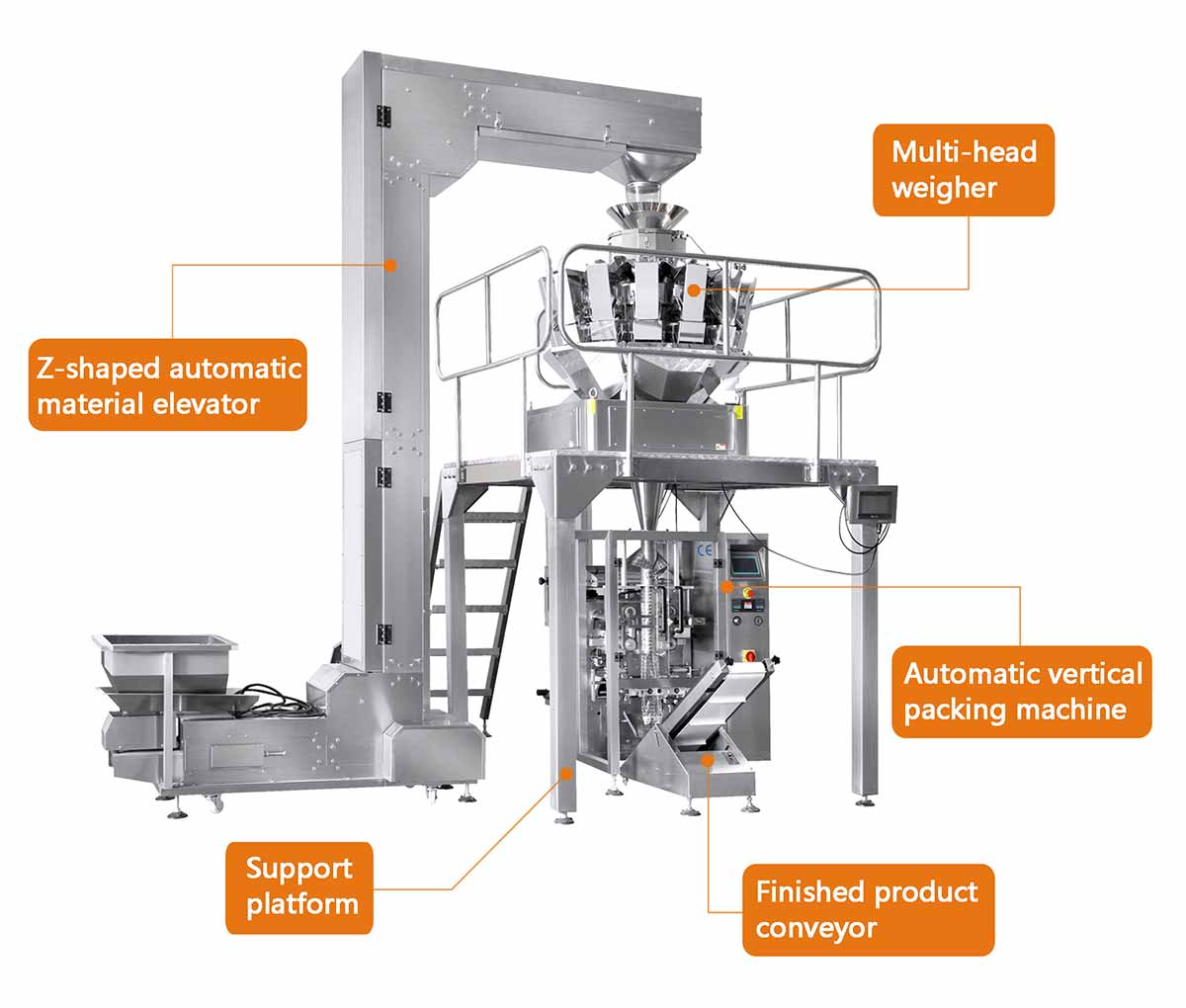 Multi-head weigher

Z-shaped automatic material elevator

CE

Automatic vertical packing machine

Support platform

Finished product conveyor